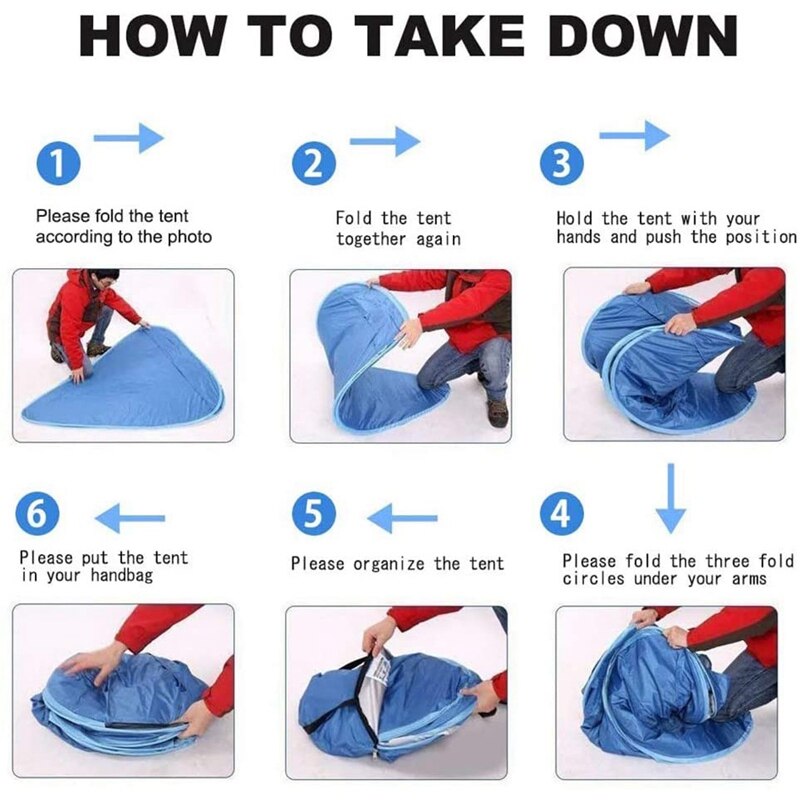 HOW TO TAKE DOWN

1
Please fold the tent according to the photo

2
Fold the tent together again

3
Hold the tent with your hands and push the position

4
Please fold the three fold circles under your arms

5
Please organize the tent

6
Please put the tent in your handbag